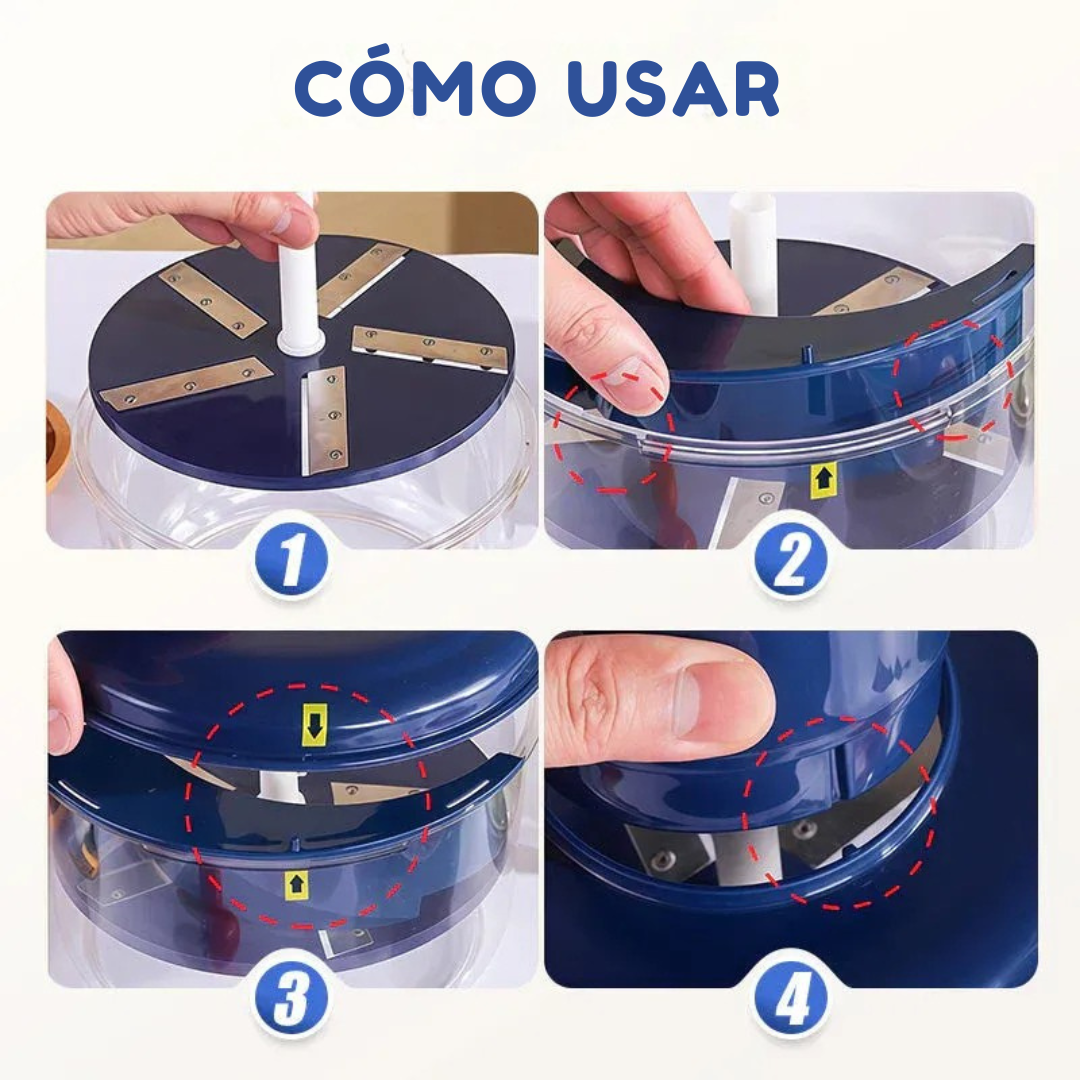 CÓMO USAR

1

2

3

4